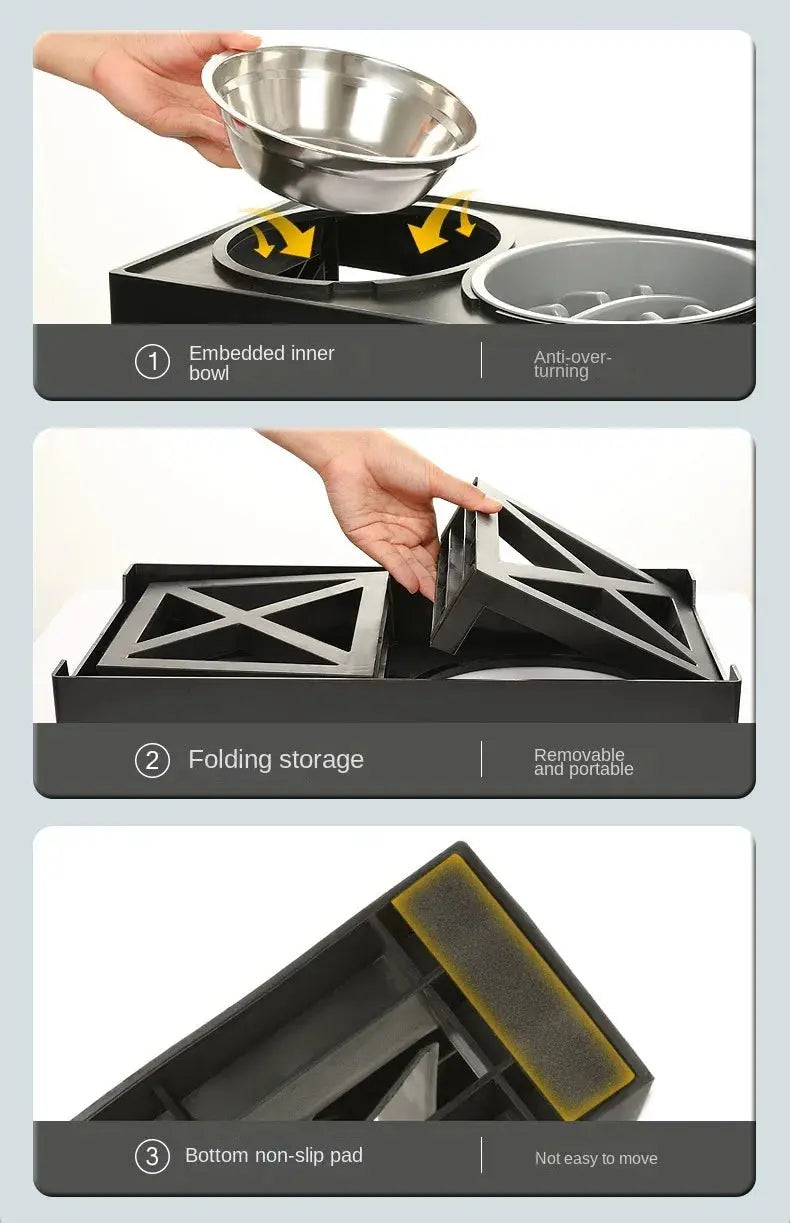 1 Embedded inner bowl

Anti-over-turning

2 Folding storage

Removable and portable

3 Bottom non-slip pad

Not easy to move