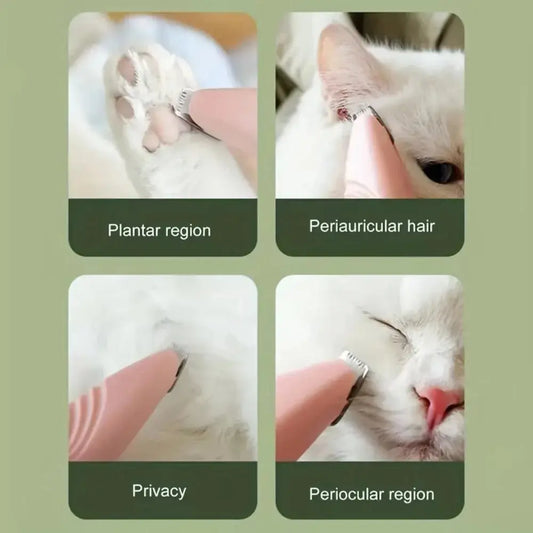 Plantar region

Periauricular hair

Privacy

Periocular region