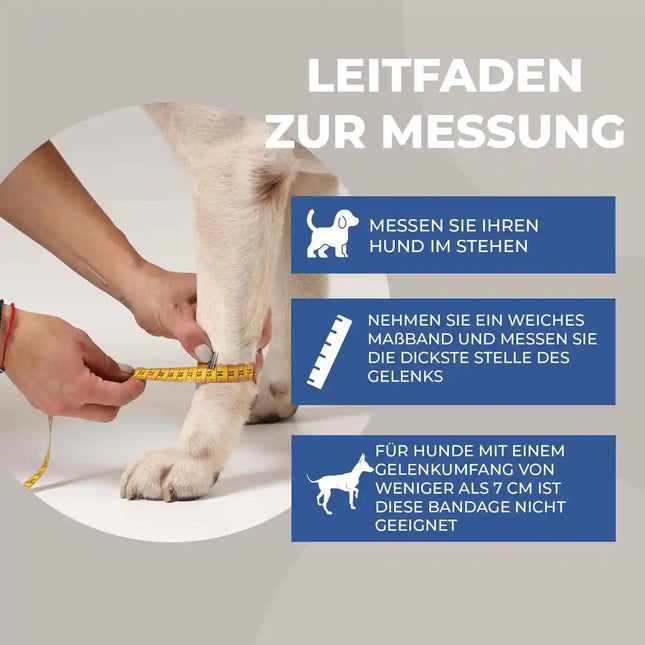 LEITFADEN ZUR MESSUNG

MESSEN SIE IHREN HUND IM STEHEN

NEHMEN SIE EIN WEICHES MAßBAND UND MESSEN SIE DIE DICKSTE STELLE DES GELENKS

FÜR HUNDE MIT EINEM GELENKUMFANG VON WENIGER ALS 7 CM IST DIESE BANDAGE NICHT GEEIGNET