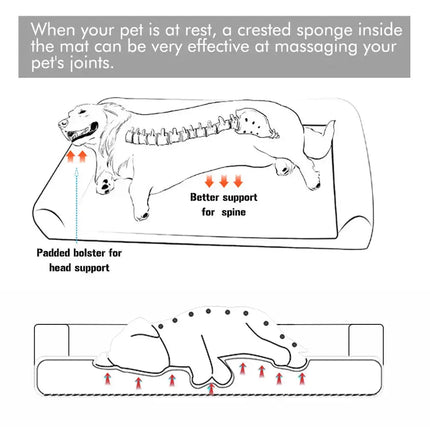 When your pet is at rest, a crested sponge inside the mat can be very effective at massaging your pet's joints.

Better support for spine

Padded bolster for head support