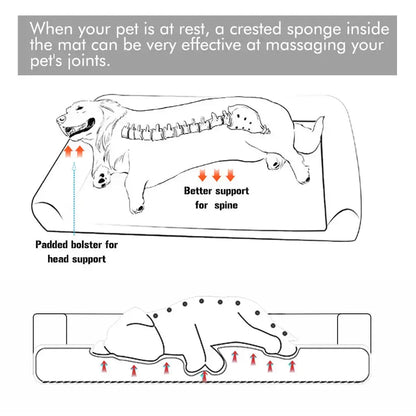 When your pet is at rest, a crested sponge inside the mat can be very effective at massaging your pet's joints.

Better support for spine

Padded bolster for head support