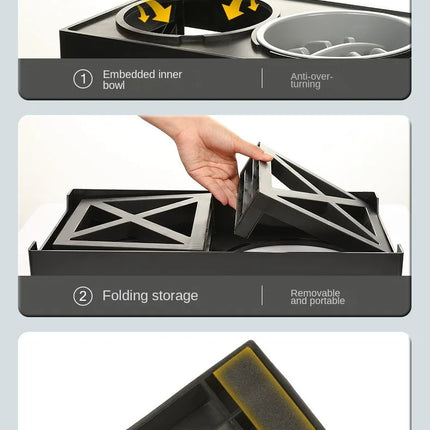 ① Embedded inner bowl

Anti-over-turning

② Folding storage

Removable and portable