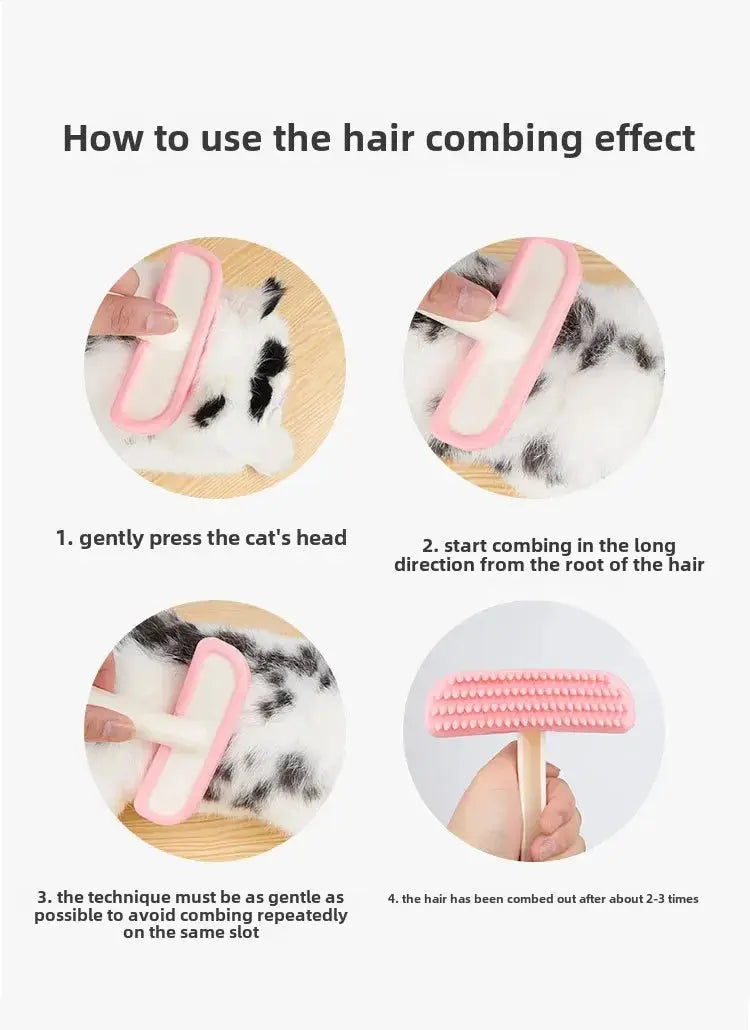 How to use the hair combing effect

1. gently press the cat's head

2. start combing in the long direction from the root of the hair

3. the technique must be as gentle as possible to avoid combing repeatedly on the same slot

4. the hair has been combed out after about 2-3 times